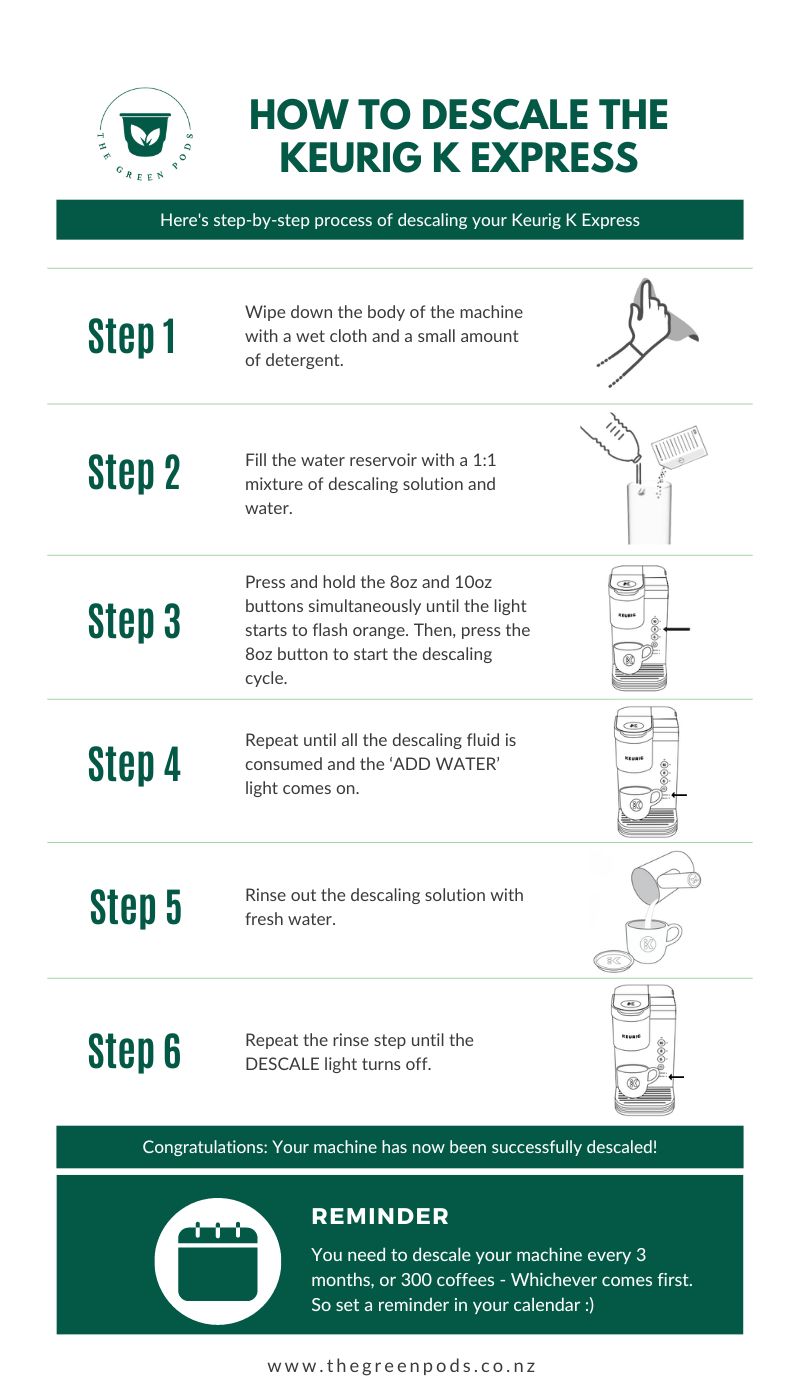 THE GREEN PODS

HOW TO DESCALE THE KEURIG K EXPRESS

Here's step-by-step process of descaling your Keurig K Express

Step 1

Wipe down the body of the machine with a wet cloth and a small amount of detergent.

Step 2

Fill the water reservoir with a 1:1 mixture of descaling solution and water.

Step 3

Press and hold the 8oz and 10oz buttons simultaneously until the light starts to flash orange. Then, press the 8oz button to start the descaling cycle.

KEURIG

Step 4

Repeat until all the descaling fluid is consumed and the 'ADD WATER' light comes on.

KEURIG

Step 5

Rinse out the descaling solution with fresh water.

Step 6

Repeat the rinse step until the DESCALE light turns off.

KEURIG

Congratulations: Your machine has now been successfully descaled!

REMINDER

You need to descale your machine every 3 months, or 300 coffees - Whichever comes first. So set a reminder in your calendar :)

www.thegreenpods.co.nz