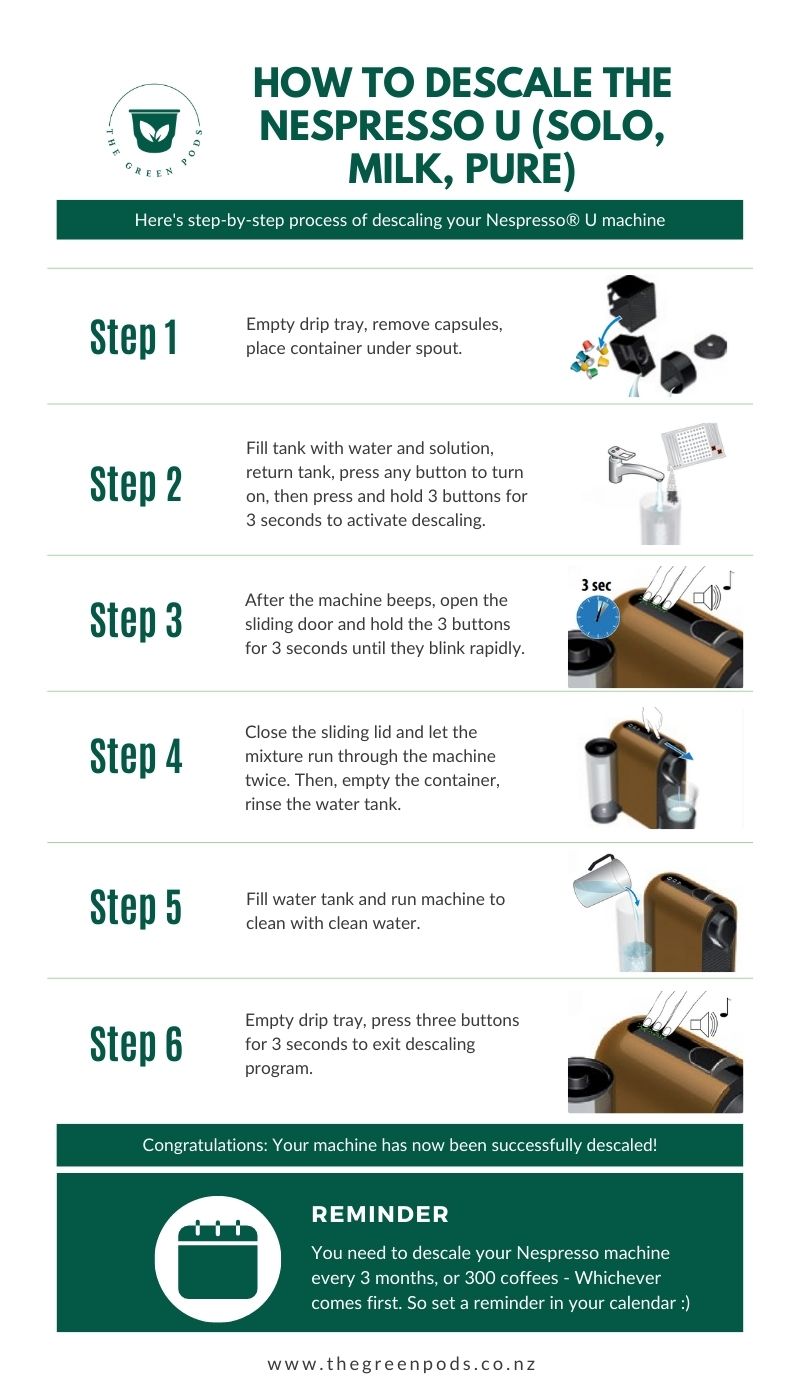 THE GREEN PODS

HOW TO DESCALE THE NESPRESSO U (SOLO, MILK, PURE)

Here's step-by-step process of descaling your Nespresso® U machine

Step 1

Empty drip tray, remove capsules, place container under spout.

Step 2

Fill tank with water and solution, return tank, press any button to turn on, then press and hold 3 buttons for 3 seconds to activate descaling.

Step 3

After the machine beeps, open the sliding door and hold the 3 buttons for 3 seconds until they blink rapidly.

3 sec

Step 4

Close the sliding lid and let the mixture run through the machine twice. Then, empty the container, rinse the water tank.

Step 5

Fill water tank and run machine to clean with clean water.

Step 6

Empty drip tray, press three buttons for 3 seconds to exit descaling program.

Congratulations: Your machine has now been successfully descaled!

REMINDER

You need to descale your Nespresso machine every 3 months, or 300 coffees - Whichever comes first. So set a reminder in your calendar :)

www.thegreenpods.co.nz