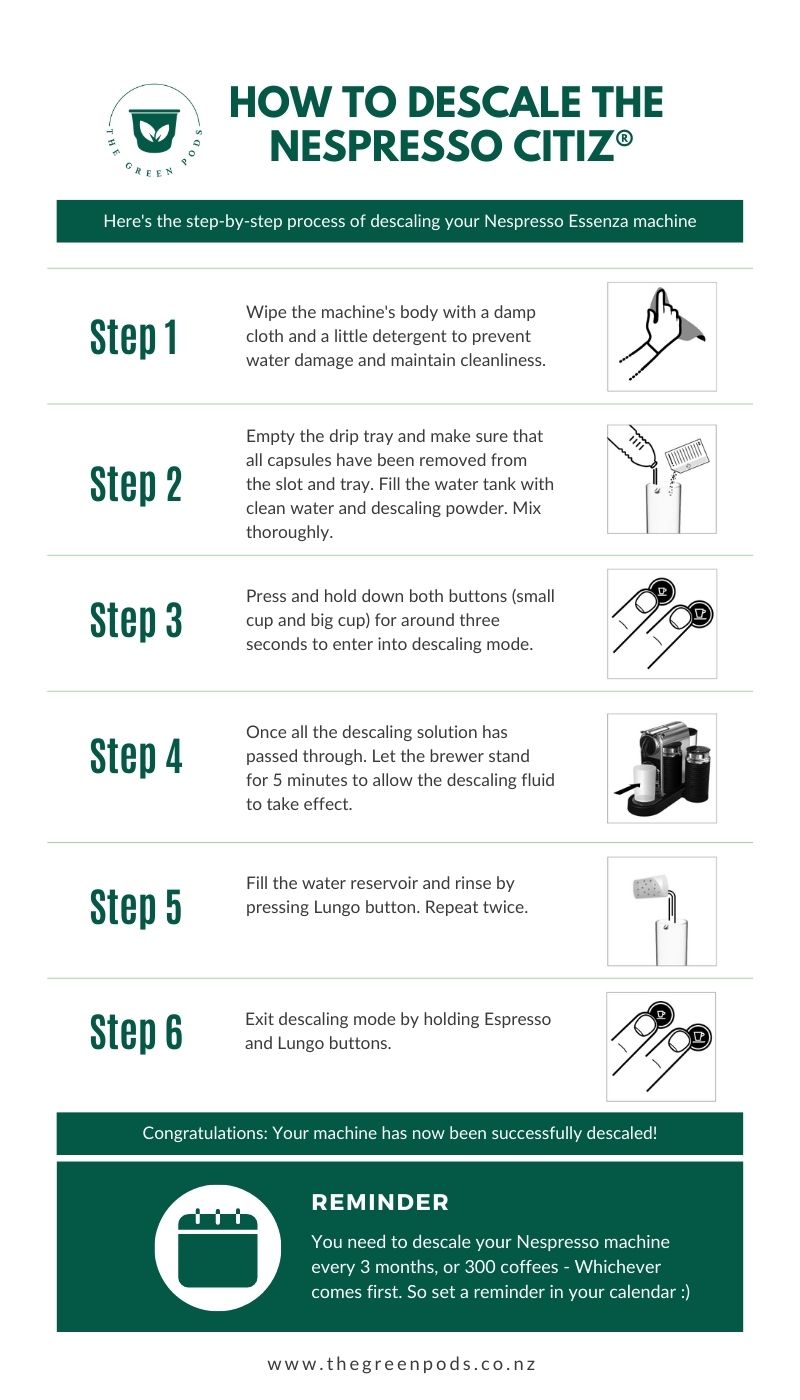 THE GREEN PODS

HOW TO DESCALE THE NESPRESSO CITIZ®

Here's the step-by-step process of descaling your Nespresso Essenza machine

Step 1

Wipe the machine's body with a damp cloth and a little detergent to prevent water damage and maintain cleanliness.

Step 2

Empty the drip tray and make sure that all capsules have been removed from the slot and tray. Fill the water tank with clean water and descaling powder. Mix thoroughly.

Step 3

Press and hold down both buttons (small cup and big cup) for around three seconds to enter into descaling mode.

Step 4

Once all the descaling solution has passed through. Let the brewer stand for 5 minutes to allow the descaling fluid to take effect.

Step 5

Fill the water reservoir and rinse by pressing Lungo button. Repeat twice.

Step 6

Exit descaling mode by holding Espresso and Lungo buttons.

Congratulations: Your machine has now been successfully descaled!

REMINDER

You need to descale your Nespresso machine every 3 months, or 300 coffees - Whichever comes first. So set a reminder in your calendar :)

www.thegreenpods.co.nz