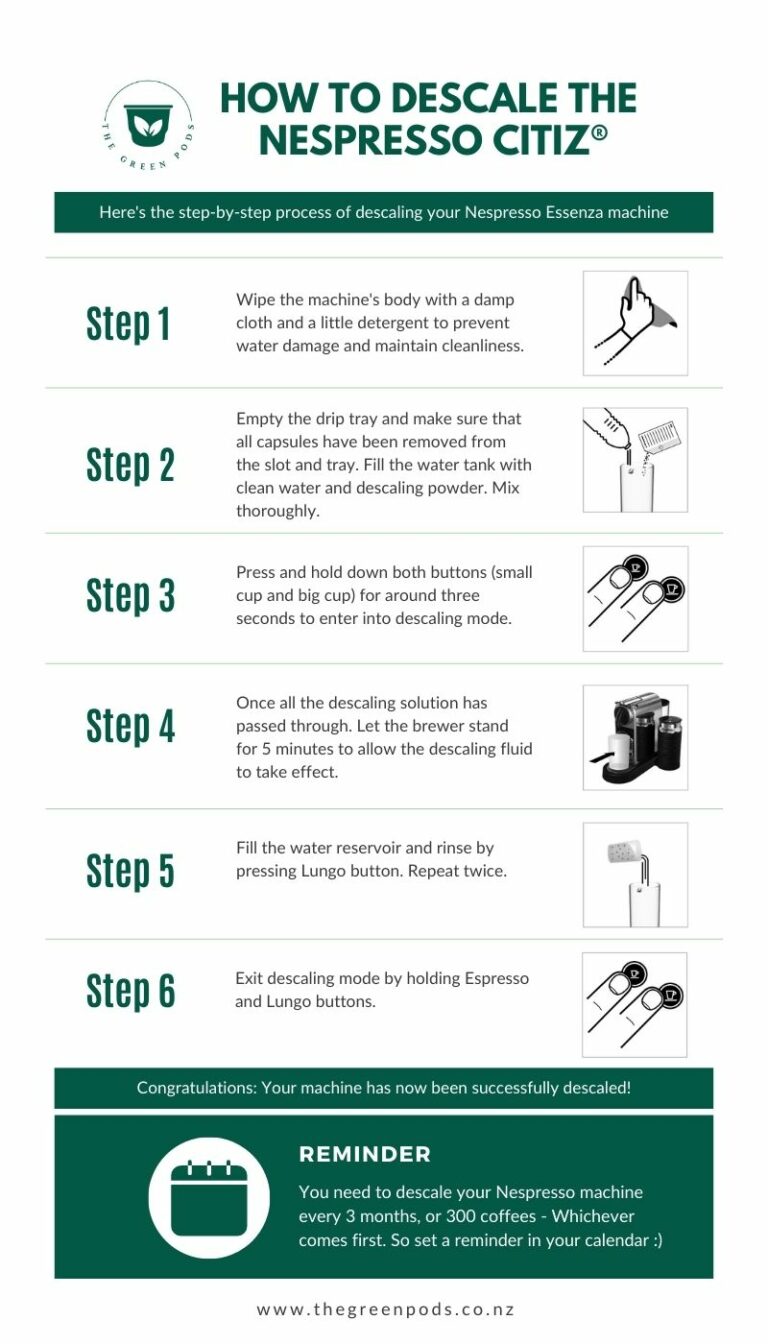 THE GREEN PODS

HOW TO DESCALE THE NESPRESSO CITIZ®

Here's the step-by-step process of descaling your Nespresso Essenza machine

Step 1

Wipe the machine's body with a damp cloth and a little detergent to prevent water damage and maintain cleanliness.

Step 2

Empty the drip tray and make sure that all capsules have been removed from the slot and tray. Fill the water tank with clean water and descaling powder. Mix thoroughly.

Step 3

Press and hold down both buttons (small cup and big cup) for around three seconds to enter into descaling mode.

Step 4

Once all the descaling solution has passed through. Let the brewer stand for 5 minutes to allow the descaling fluid to take effect.

Step 5

Fill the water reservoir and rinse by pressing Lungo button. Repeat twice.

Step 6

Exit descaling mode by holding Espresso and Lungo buttons.

Congratulations: Your machine has now been successfully descaled!

REMINDER

You need to descale your Nespresso machine every 3 months, or 300 coffees - Whichever comes first. So set a reminder in your calendar :)

www.thegreenpods.co.nz