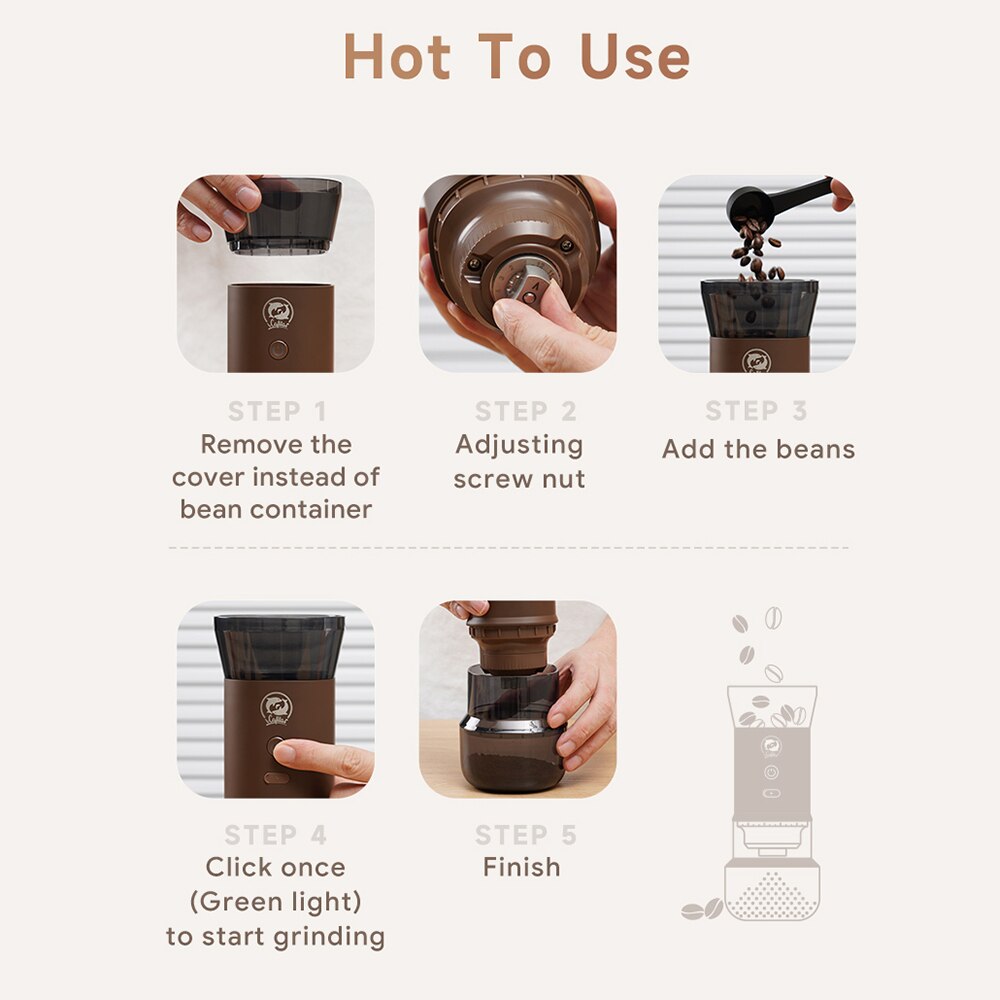 Hot To Use

STEP 1
Remove the cover instead of bean container

STEP 2
Adjusting screw nut

STEP 3
Add the beans

STEP 4
Click once (Green light) to start grinding

STEP 5
Finish