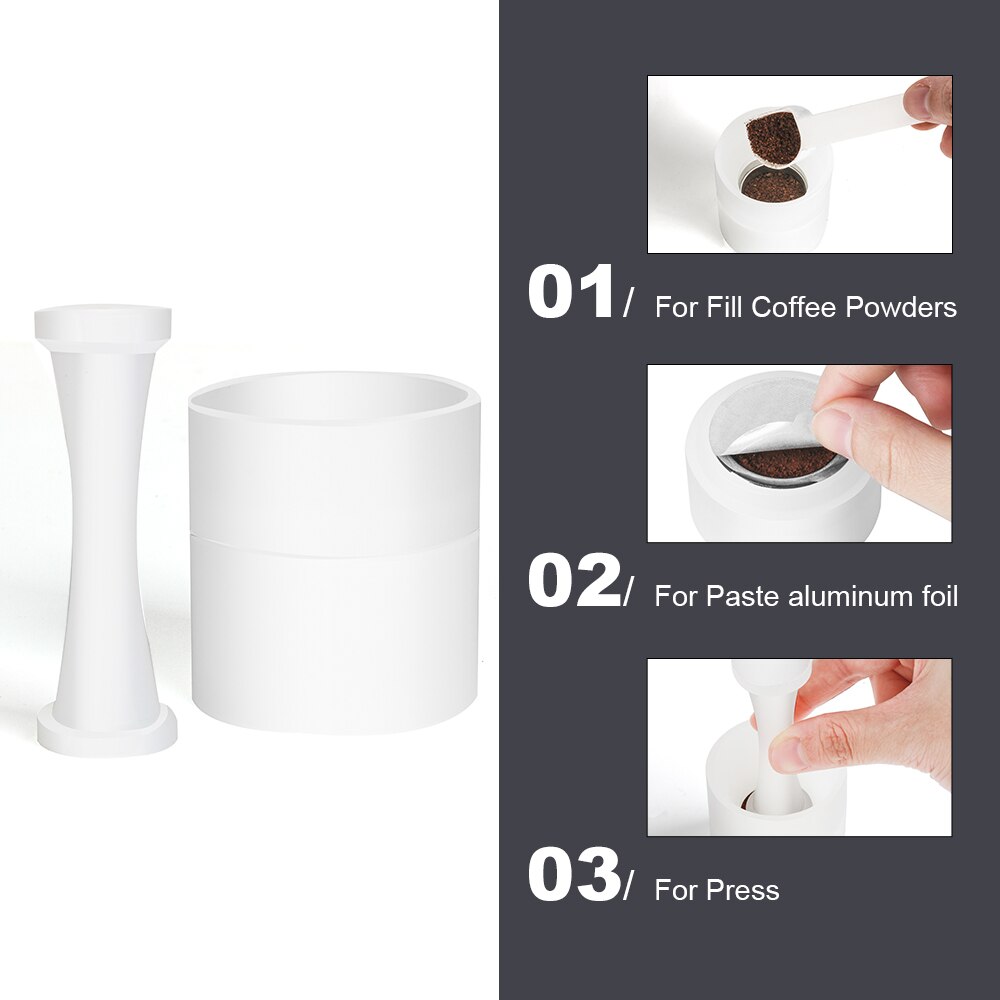 01/ For Fill Coffee Powders

02/ For Paste aluminum foil

03/ For Press